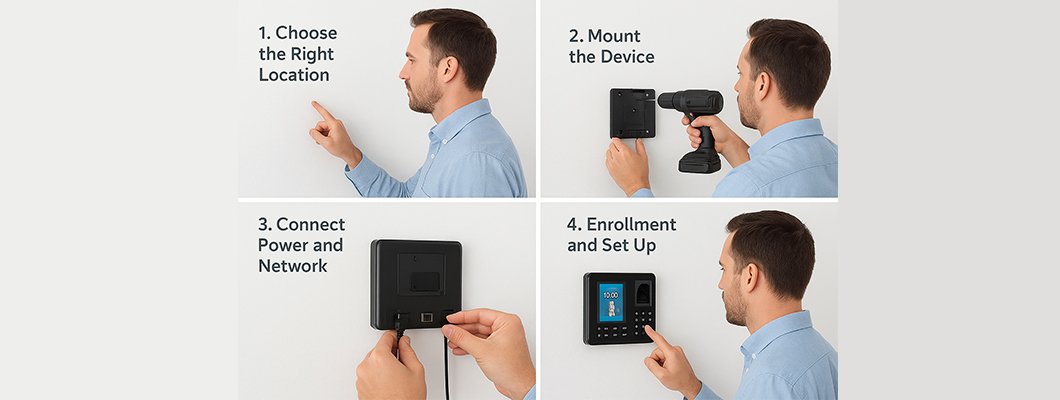 1. Choose the Right Location

2. Mount the Device

3. Connect Power and Network

4. Enrollment and Set Up

10:00